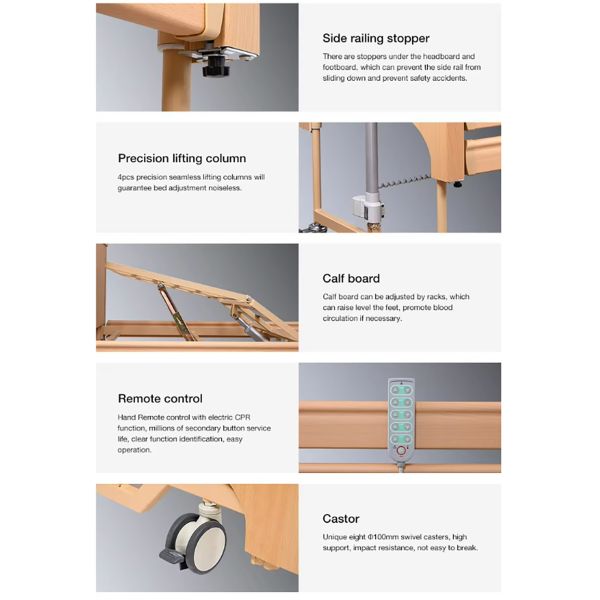 Side railing stopper

There are stoppers under the headboard and footboard, which can prevent the side rail from sliding down and prevent safety accidents.

Precision lifting column

4pcs precision seamless lifting columns will guarantee bed adjustment noiseless.

Calf board

Calf board can be adjusted by racks, which can raise level the feet, promote blood circulation if necessary.

Remote control

Hand Remote control with electric CPR function, millions of secondary button service life, clear function identification, easy operation.

Castor

Unique eight Φ100mm swivel casters, high support, impact resistance, not easy to break.