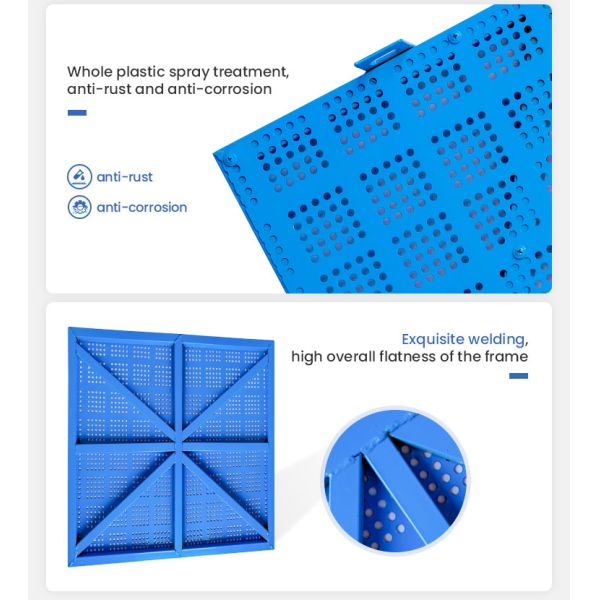 Whole plastic spray treatment, anti-rust and anti-corrosion

anti-rust

anti-corrosion

Exquisite welding, high overall flatness of the frame