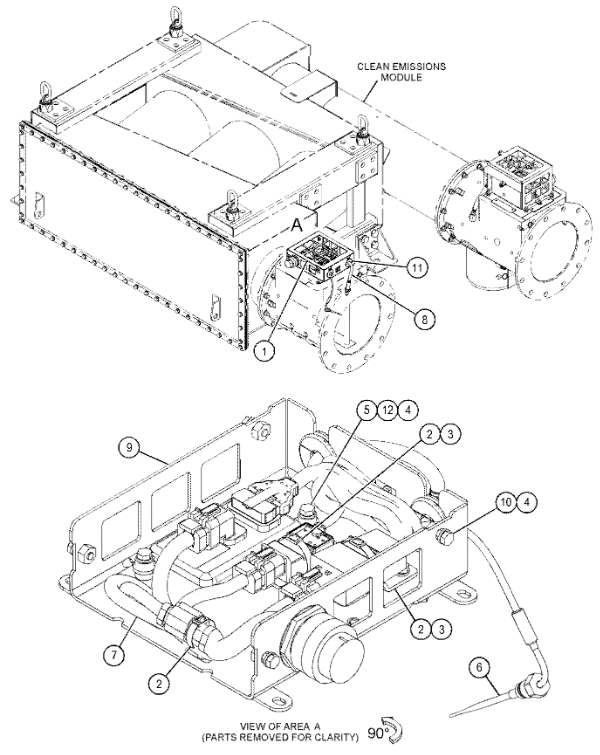 CLEAN EMISSIONS MODULE

A

11

8

1

5 12 4

2 3

9

10 4

2 3

7

2

6

VIEW OF AREA A
(PARTS REMOVED FOR CLARITY) 90°