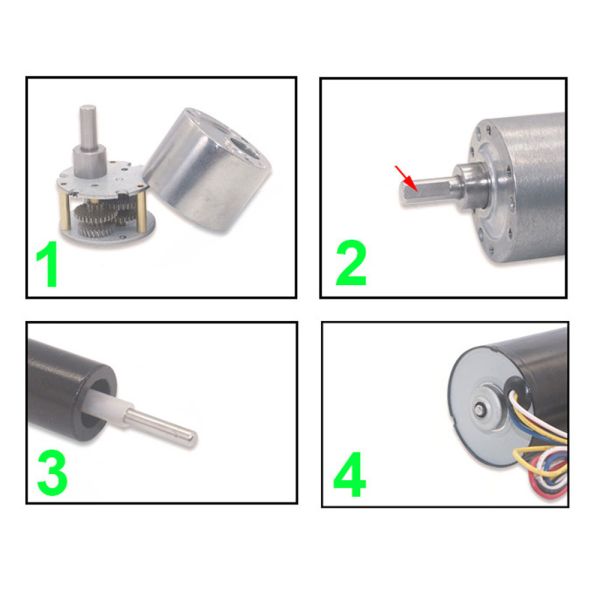 1

2

3

4