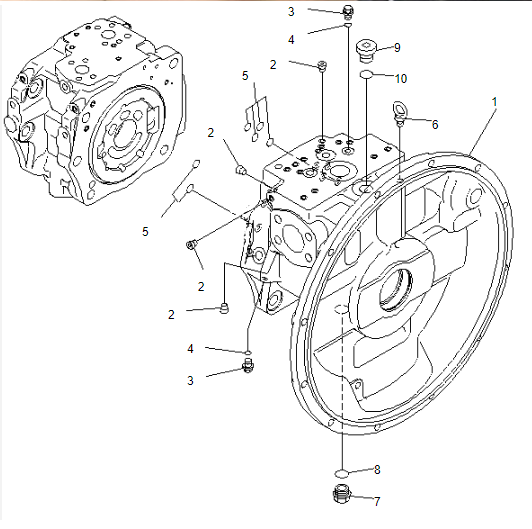 3
4
9
2
10
5
1
6
2
5
2
2
4
3
8
7