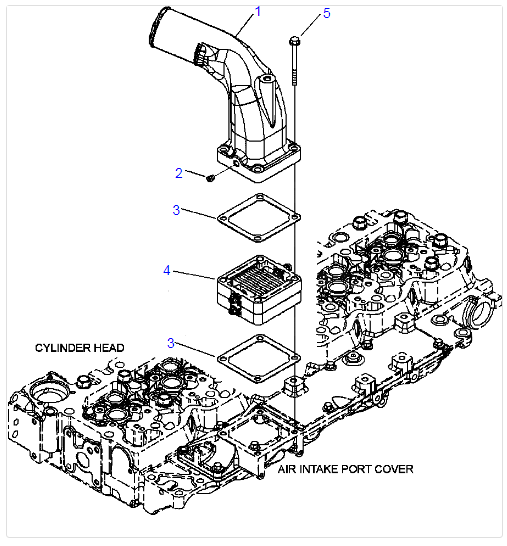 1
5
2
3
4
3
CYLINDER HEAD
AIR INTAKE PORT COVER