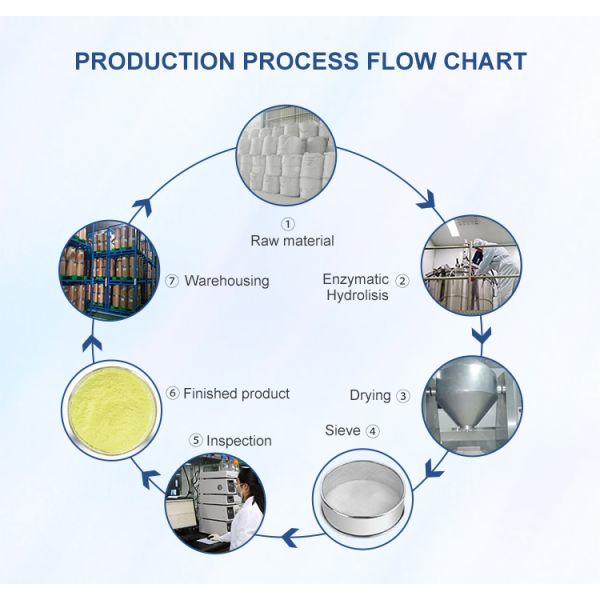 PRODUCTION PROCESS FLOW CHART

① Raw material

Enzymatic Hydrolisis ②

Drying ③

Sieve ④

⑤ Inspection

⑥ Finished product

⑦ Warehousing