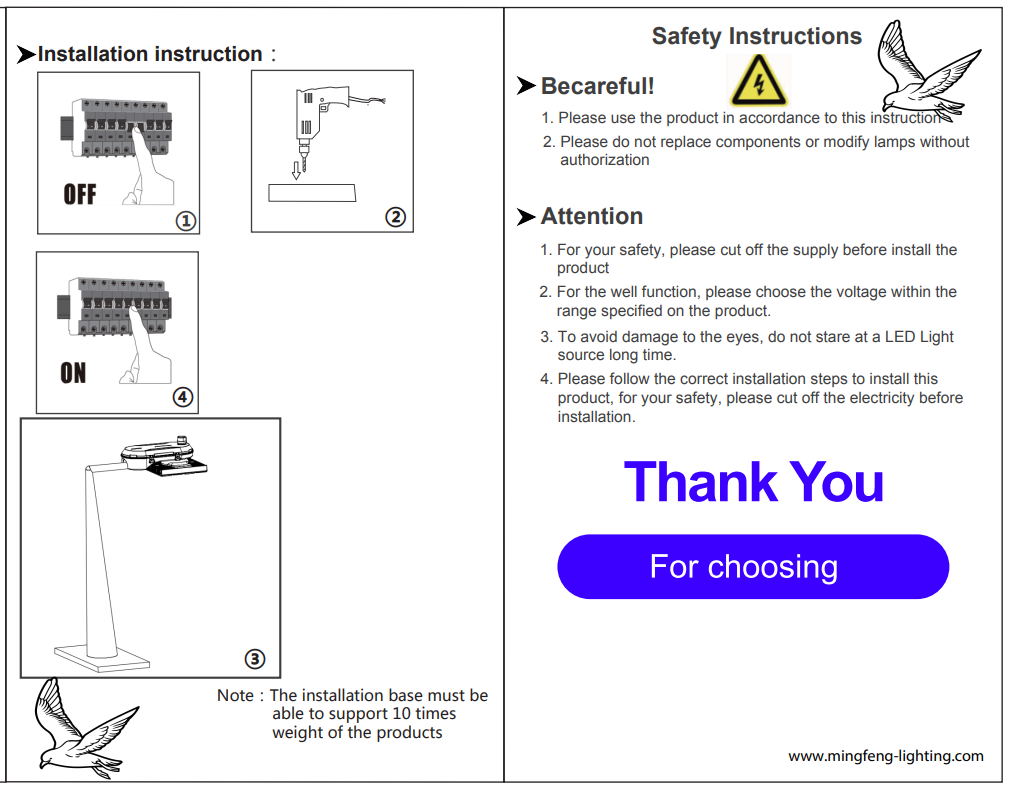 ➤Installation instruction：

OFF
①

②

ON
④

③

Note：The installation base must be able to support 10 times weight of the products

Safety Instructions

➤Becareful!

1. Please use the product in accordance to this instruction
2. Please do not replace components or modify lamps without authorization

➤Attention

1. For your safety, please cut off the supply before install the product
2. For the well function, please choose the voltage within the range specified on the product.
3. To avoid damage to the eyes, do not stare at a LED Light source long time.
4. Please follow the correct installation steps to install this product, for your safety, please cut off the electricity before installation.

Thank You

For choosing

www.mingfeng-lighting.com