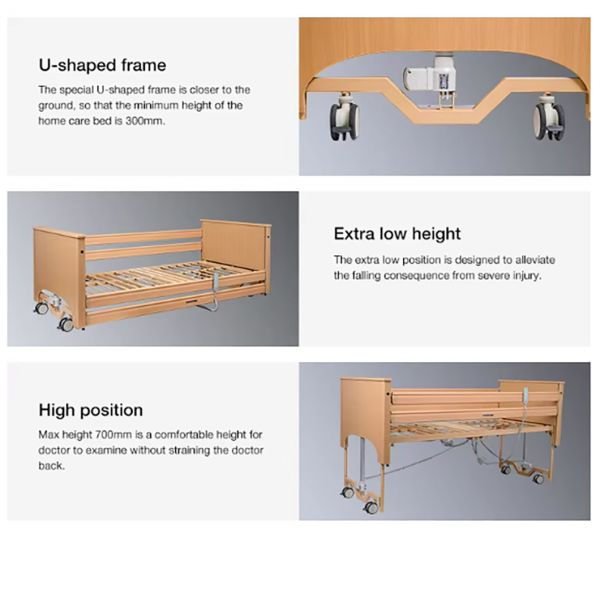 U-shaped frame

The special U-shaped frame is closer to the ground, so that the minimum height of the home care bed is 300mm.

Extra low height

The extra low position is designed to alleviate the falling consequence from severe injury.

High position

Max height 700mm is a comfortable height for doctor to examine without straining the doctor back.