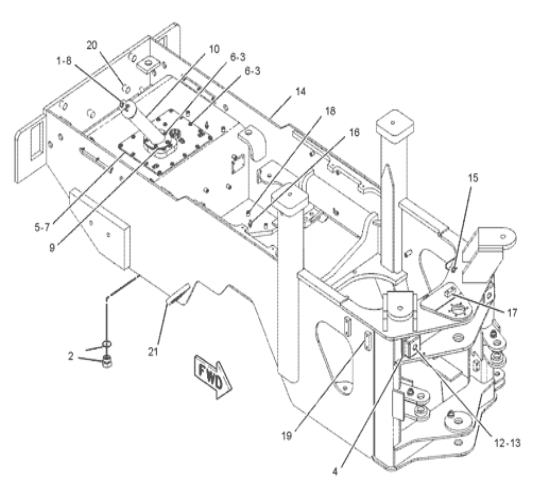 20
1-8
10
6-3
6-3
14
18
16
15
5-7
9
17
2
21
FWD
19
4
12-13