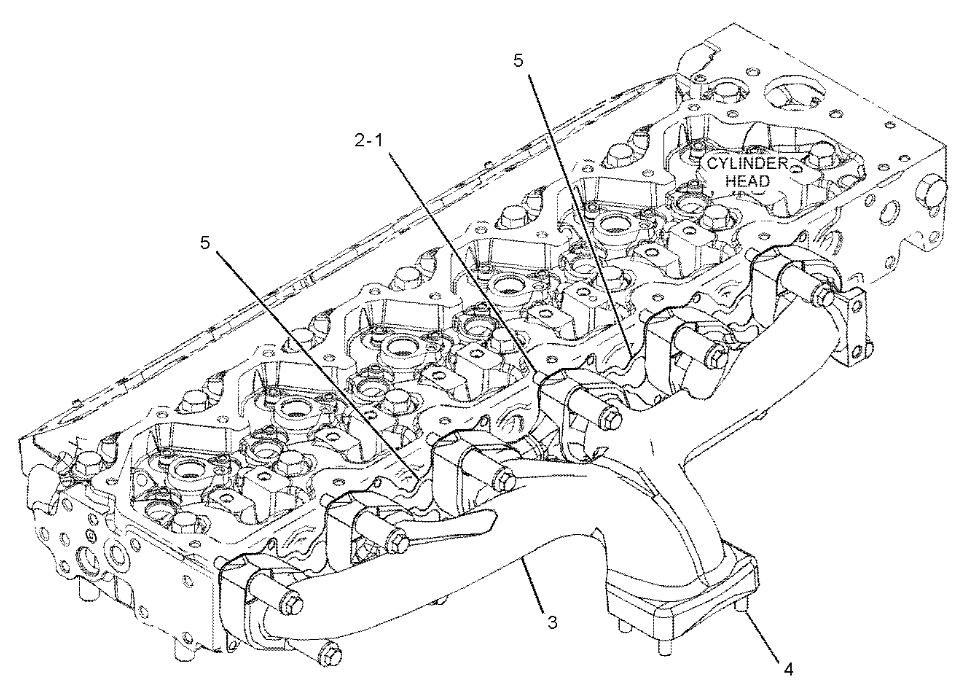 5
2-1
CYLINDER HEAD
5
3
4