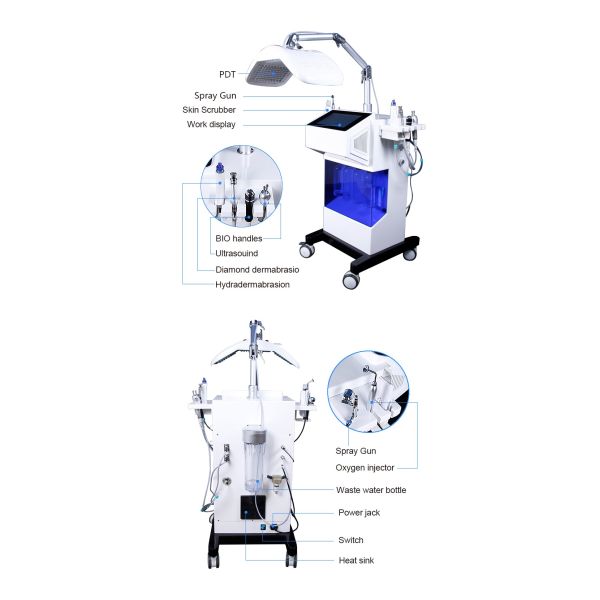 PDT
Spray Gun
Skin Scrubber
Work display
BIO handles
Ultrasouind
Diamond dermabrasio
Hydradermabrasion

Spray Gun
Oxygen injector
Waste water bottle
Power jack
Switch
Heat sink