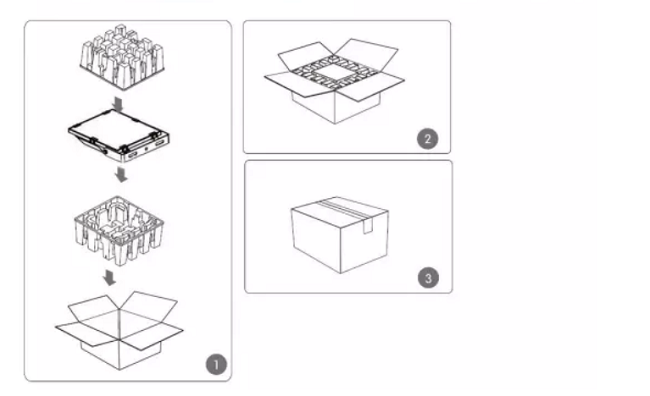 1

2

3