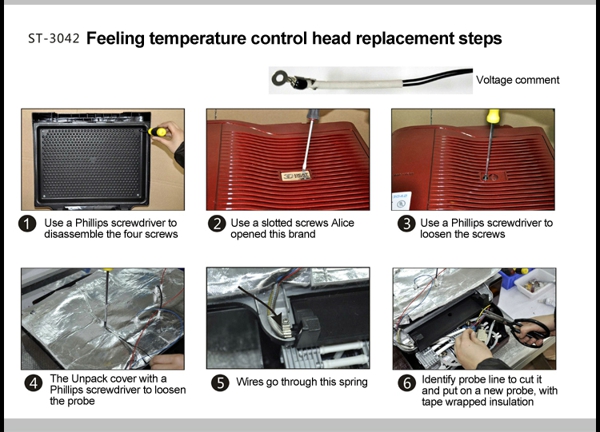 ST-3042 Feeling temperature control head replacement steps

Voltage comment

1 Use a Phillips screwdriver to disassemble the four screws

2 Use a slotted screws Alice opened this brand

3 Use a Phillips screwdriver to loosen the screws

4 The Unpack cover with a Phillips screwdriver to loosen the probe

5 Wires go through this spring

6 Identify probe line to cut it and put on a new probe, with tape wrapped insulation