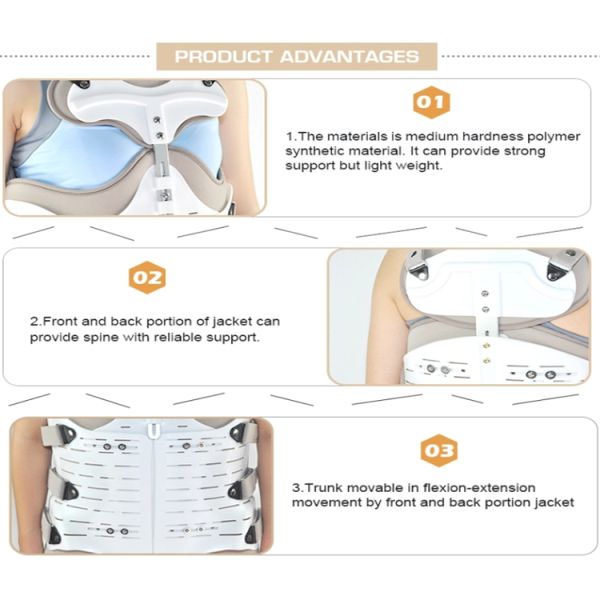 PRODUCT ADVANTAGES

01

1.The materials is medium hardness polymer synthetic material. It can provide strong support but light weight.

02

2.Front and back portion of jacket can provide spine with reliable support.

03

3.Trunk movable in flexion-extension movement by front and back portion jacket