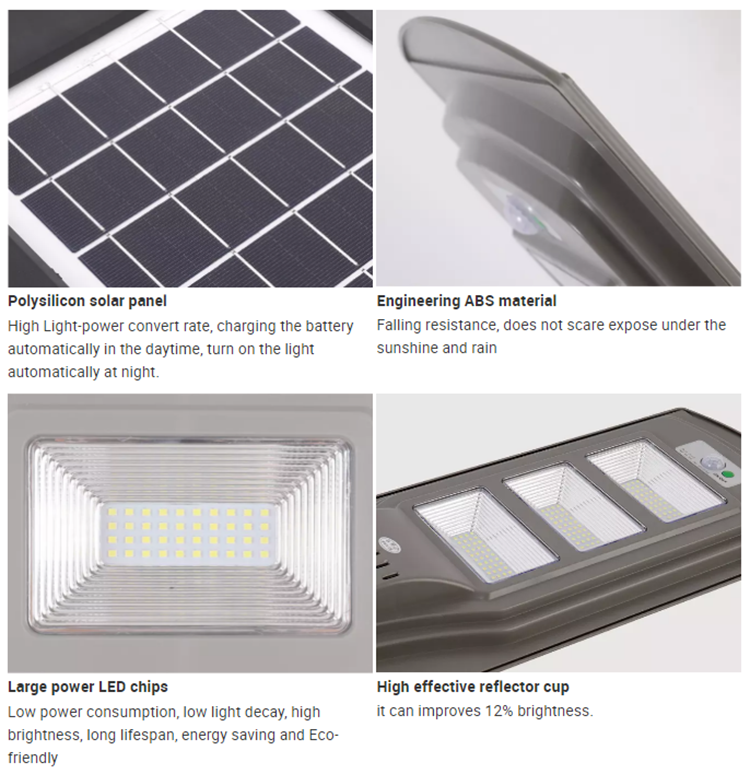 Polysilicon solar panel

High Light-power convert rate, charging the battery automatically in the daytime, turn on the light automatically at night.

Engineering ABS material

Falling resistance, does not scare expose under the sunshine and rain

Large power LED chips

Low power consumption, low light decay, high brightness, long lifespan, energy saving and Eco-friendly

High effective reflector cup

it can improves 12% brightness.