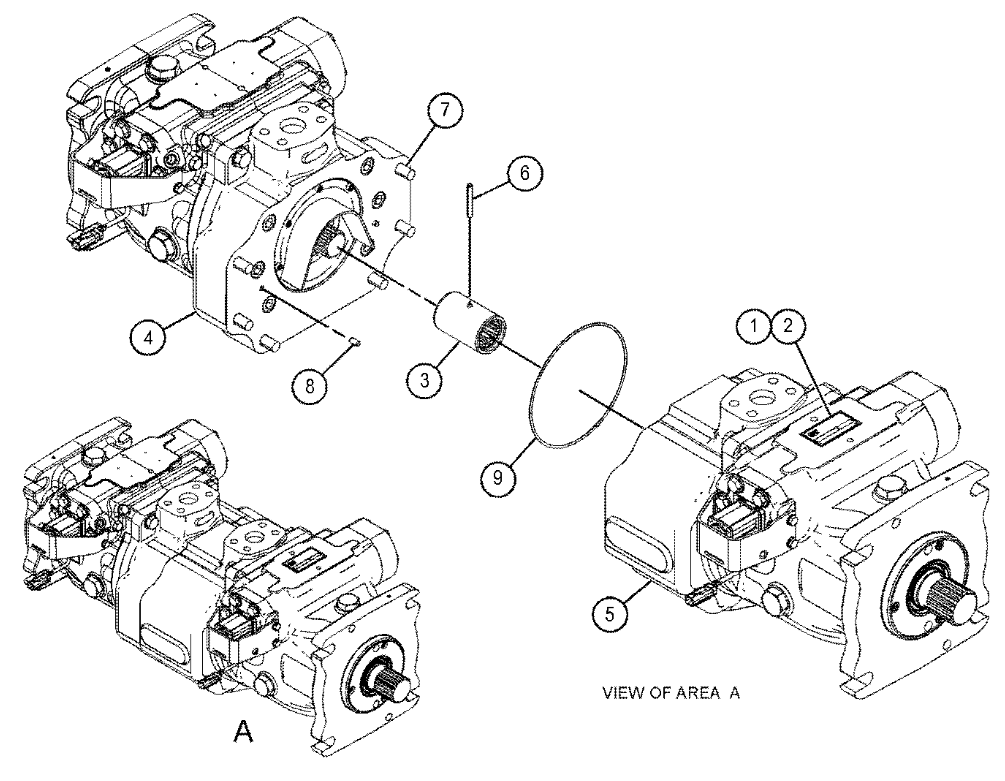 7
6
4
8
3
1
2
9
5
VIEW OF AREA A
A