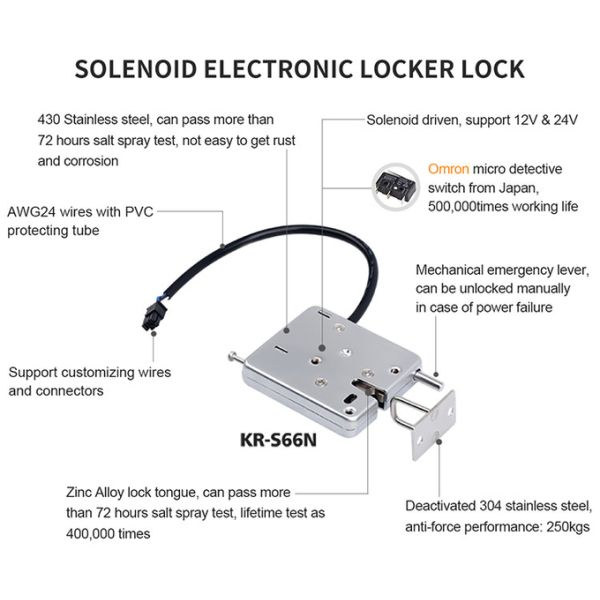 SOLENOID ELECTRONIC LOCKER LOCK

430 Stainless steel, can pass more than 72 hours salt spray test, not easy to get rust and corrosion

Solenoid driven, support 12V & 24V

Omron micro detective switch from Japan, 500,000times working life

AWG24 wires with PVC protecting tube

Mechanical emergency lever, can be unlocked manually in case of power failure

Support customizing wires and connectors

KR-S66N

Zinc Alloy lock tongue, can pass more than 72 hours salt spray test, lifetime test as 400,000 times

Deactivated 304 stainless steel, anti-force performance: 250kgs