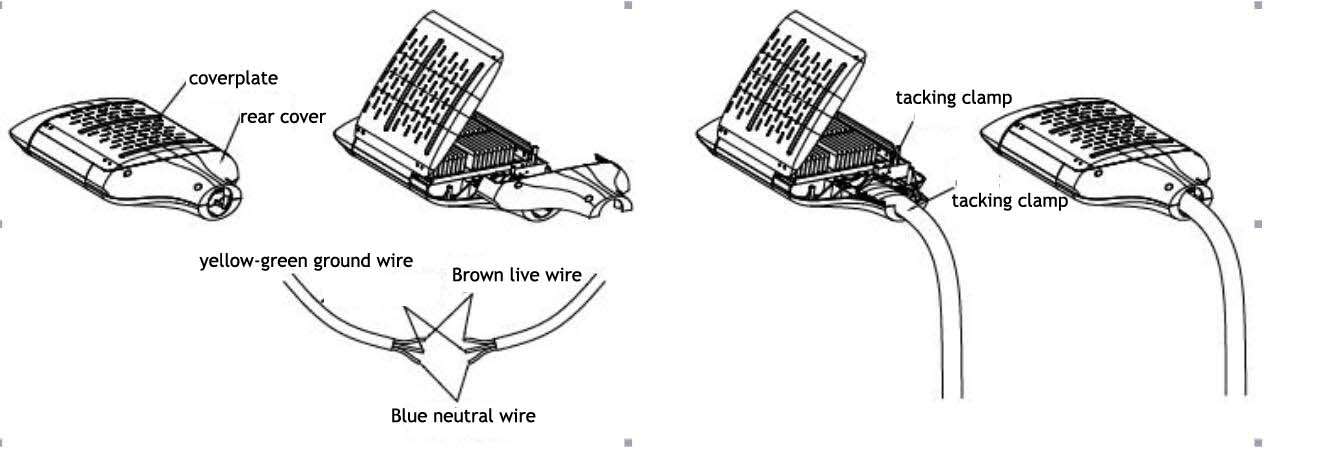 coverplate
rear cover
yellow-green ground wire
Brown live wire
Blue neutral wire
tacking clamp
tacking clamp