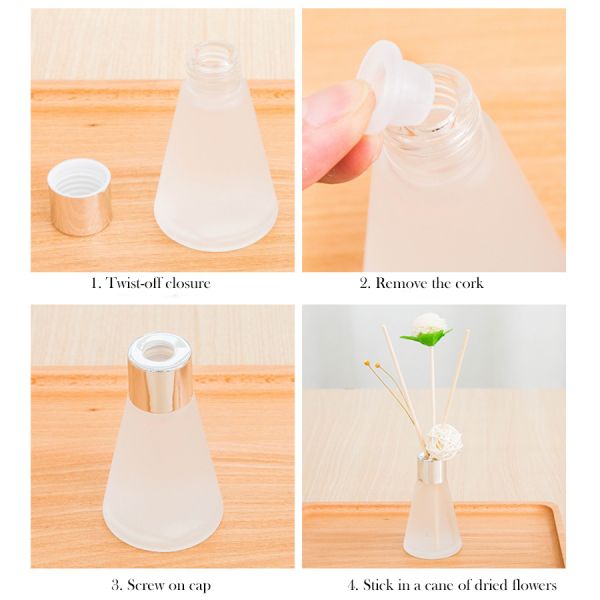 1. Twist-off closure

2. Remove the cork

3. Screw on cap

4. Stick in a cane of dried flowers