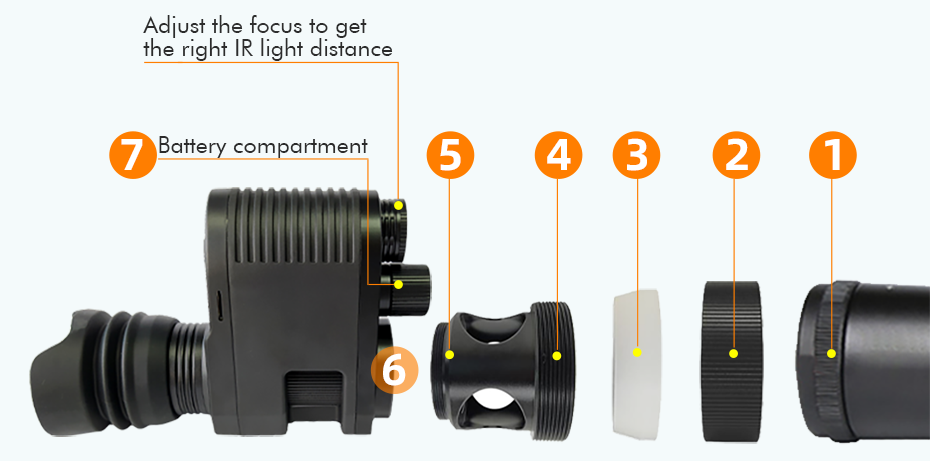 Adjust the focus to get the right IR light distance

7 Battery compartment

5

4

3

2

1

6