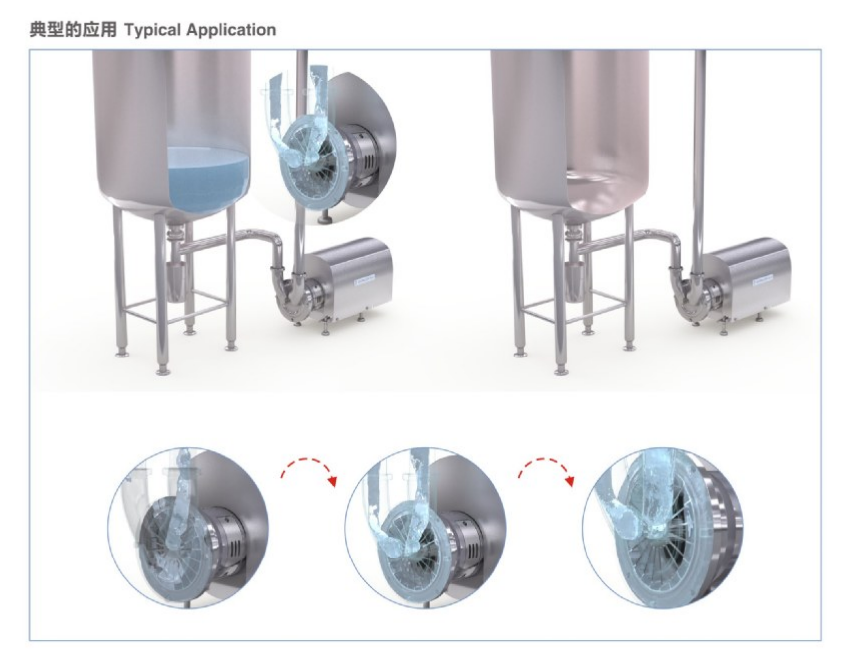 典型的应用 Typical Application