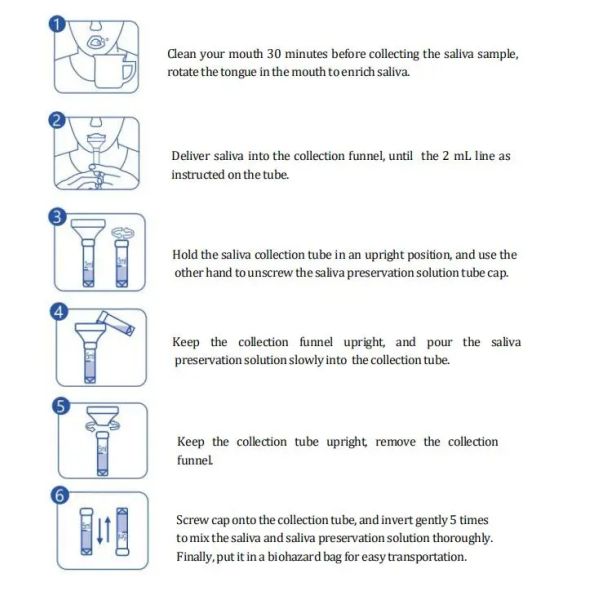 1

Clean your mouth 30 minutes before collecting the saliva sample, rotate the tongue in the mouth to enrich saliva.

2

Deliver saliva into the collection funnel, until the 2 mL line as instructed on the tube.

3

Hold the saliva collection tube in an upright position, and use the other hand to unscrew the saliva preservation solution tube cap.

4

Keep the collection funnel upright, and pour the saliva preservation solution slowly into the collection tube.

5

Keep the collection tube upright, remove the collection funnel.

6

Screw cap onto the collection tube, and invert gently 5 times to mix the saliva and saliva preservation solution thoroughly. Finally, put it in a biohazard bag for easy transportation.