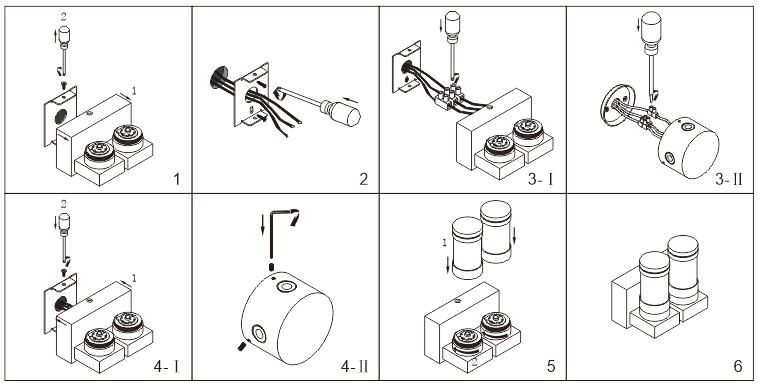 2
1
1

2

3- I

3- II

2
1
4- I

4- II

1
2
5

6