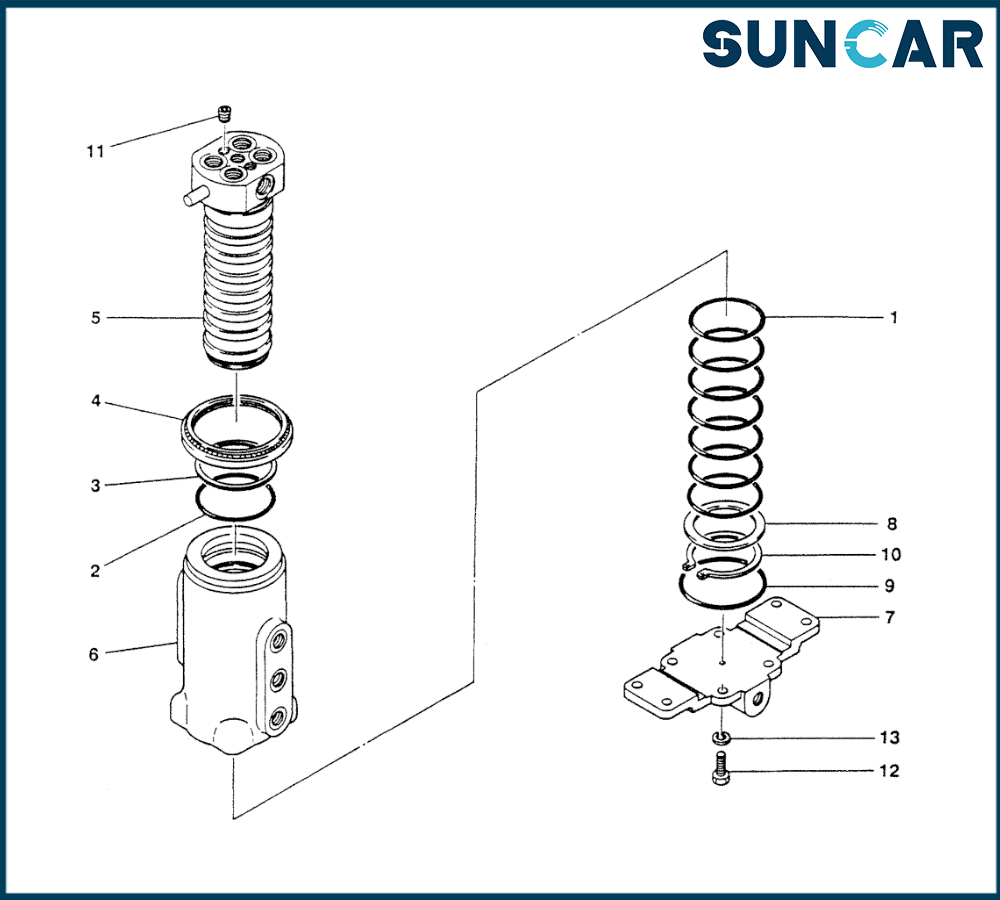 SUNCAR

11
5
4
3
2
6
1
8
10
9
7
13
12