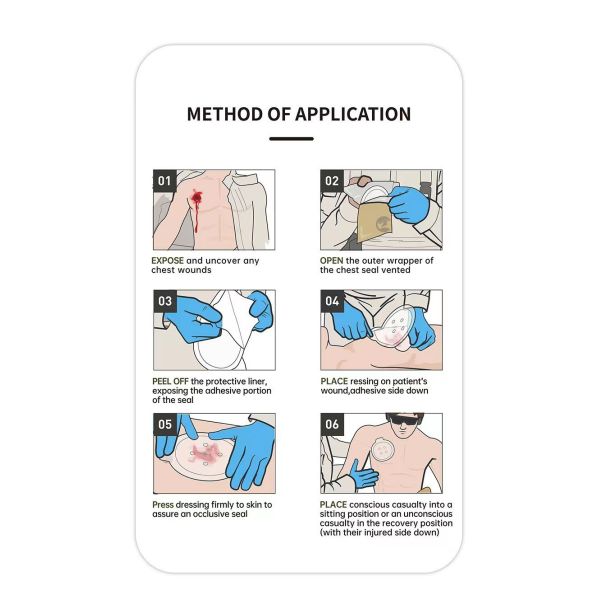 METHOD OF APPLICATION

01

EXPOSE and uncover any chest wounds

02

OPEN the outer wrapper of the chest seal vented

03

PEEL OFF the protective liner, exposing the adhesive portion of the seal

04

PLACE ressing on patient's wound,adhesive side down

05

Press dressing firmly to skin to assure an occlusive seal

06

PLACE conscious casualty into a sitting position or an unconscious casualty in the recovery position (with their injured side down)