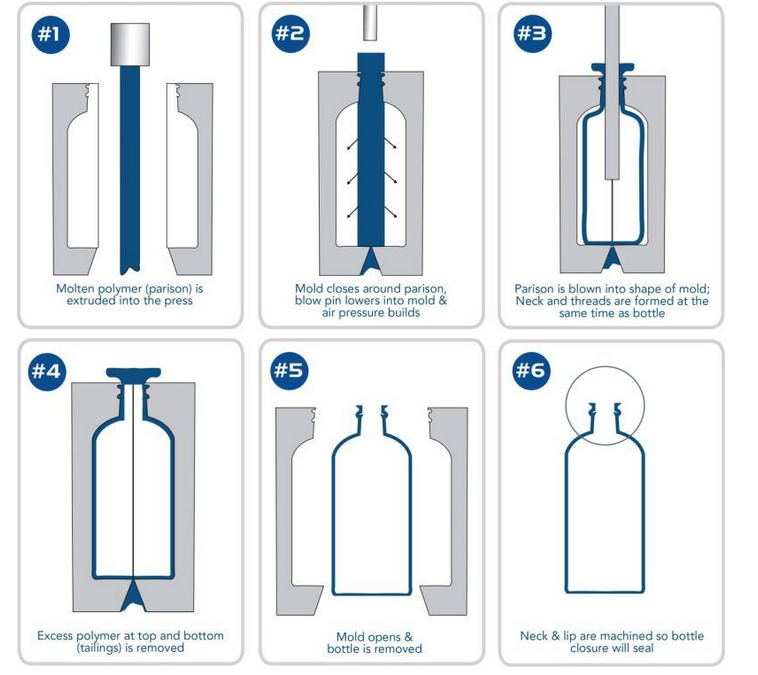 #1

Molten polymer (parison) is extruded into the press

#2

Mold closes around parison, blow pin lowers into mold & air pressure builds

#3

Parison is blown into shape of mold; Neck and threads are formed at the same time as bottle

#4

Excess polymer at top and bottom (tailings) is removed

#5

Mold opens & bottle is removed

#6

Neck & lip are machined so bottle closure will seal