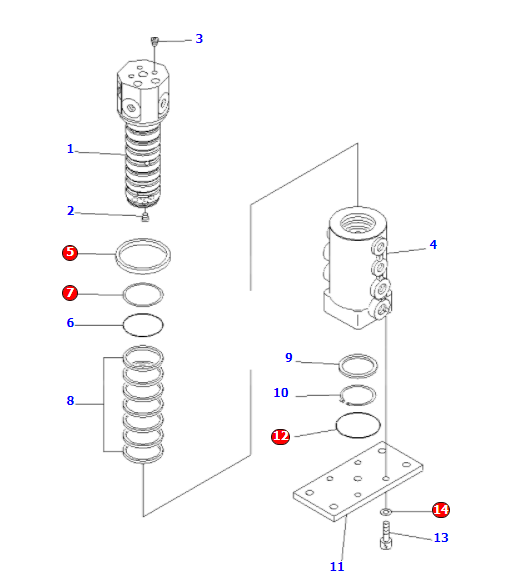 3
1
2
5
7
6
8
4
9
10
12
14
13
11