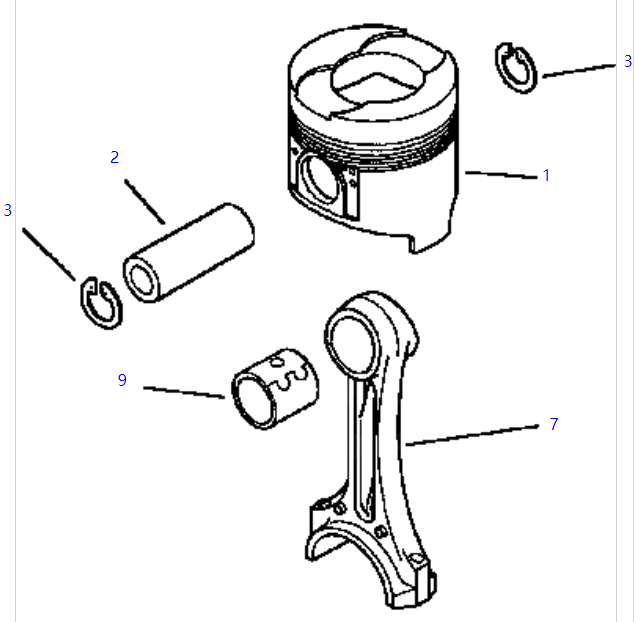 3
2
1
3
9
7