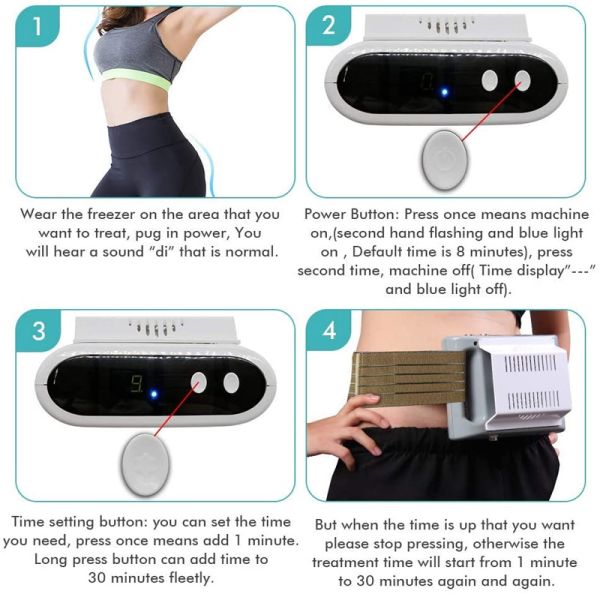 1

Wear the freezer on the area that you want to treat, pug in power, You will hear a sound "di" that is normal.

2

Power Button: Press once means machine on,(second hand flashing and blue light on , Default time is 8 minutes), press second time, machine off( Time display"---" and blue light off).

3

9.

Time setting button: you can set the time you need, press once means add 1 minute. Long press button can add time to 30 minutes fleetly.

4

But when the time is up that you want please stop pressing, otherwise the treatment time will start from 1 minute to 30 minutes again and again.