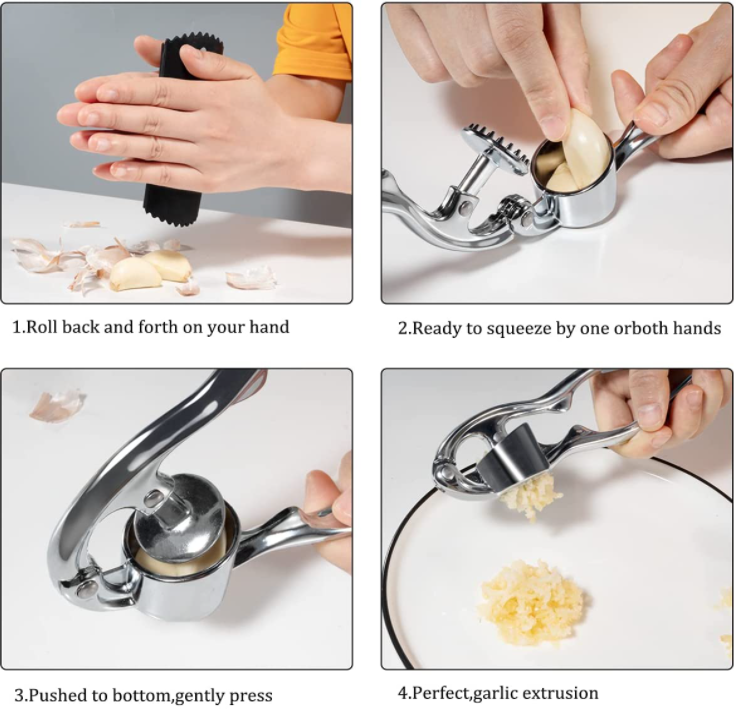 1.Roll back and forth on your hand

2.Ready to squeeze by one orboth hands

3.Pushed to bottom,gently press

4.Perfect,garlic extrusion