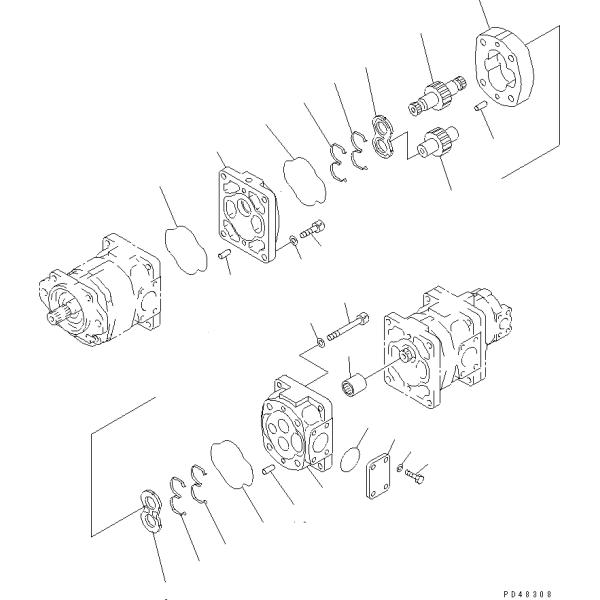 PD48308