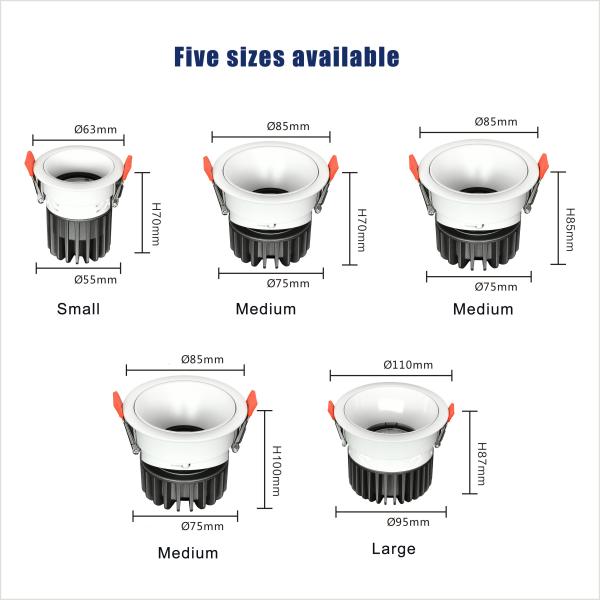 Five sizes available

Ø63mm
H70mm
Ø55mm
Small

Ø85mm
H70mm
Ø75mm
Medium

Ø85mm
H85mm
Ø75mm
Medium

Ø85mm
H100mm
Ø75mm
Medium

Ø110mm
H87mm
Ø95mm
Large