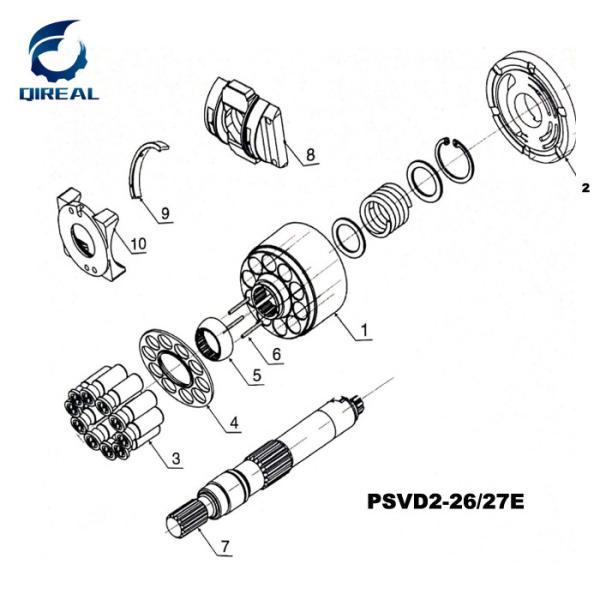 QIREAL

8

2

9

10

1

6

5

4

3

PSVD2-26/27E

7