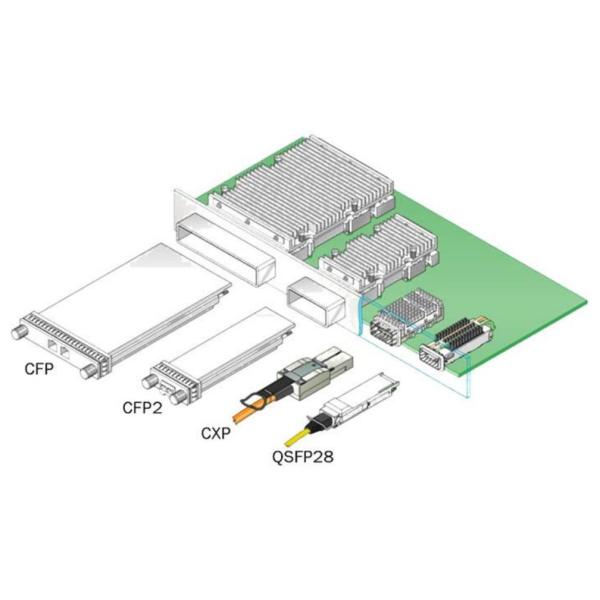 CFP

CFP2

CXP

QSFP28