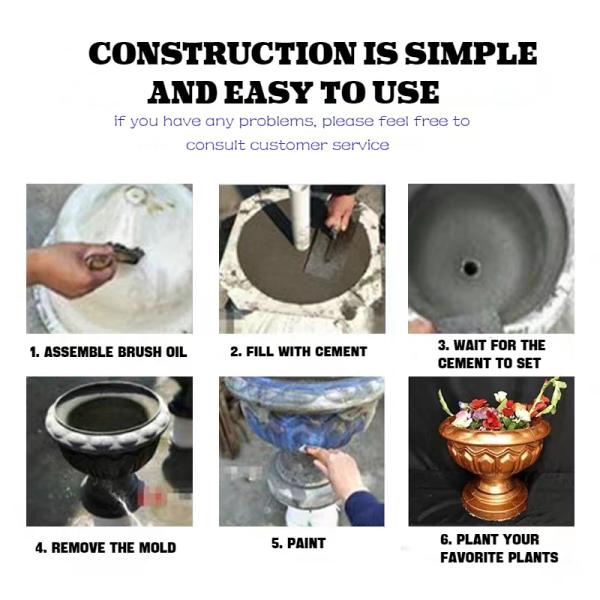 CONSTRUCTION IS SIMPLE AND EASY TO USE

if you have any problems, please feel free to consult customer service

1. ASSEMBLE BRUSH OIL

2. FILL WITH CEMENT

3. WAIT FOR THE CEMENT TO SET

4. REMOVE THE MOLD

5. PAINT

6. PLANT YOUR FAVORITE PLANTS