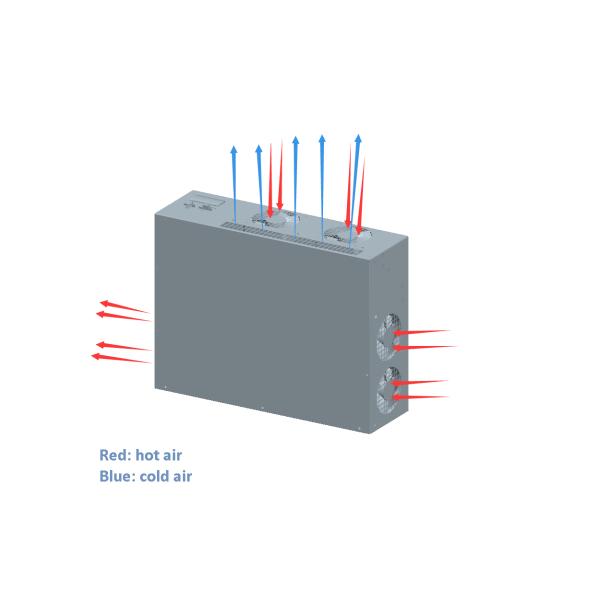 Red: hot air
Blue: cold air