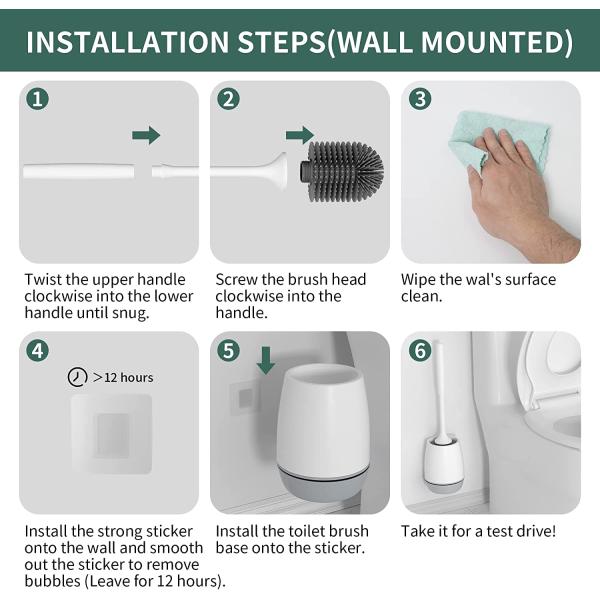 INSTALLATION STEPS(WALL MOUNTED)

1

Twist the upper handle clockwise into the lower handle until snug.

2

Screw the brush head clockwise into the handle.

3

Wipe the wal's surface clean.

4

>12 hours

Install the strong sticker onto the wall and smooth out the sticker to remove bubbles (Leave for 12 hours).

5

Install the toilet brush base onto the sticker.

6

Take it for a test drive!