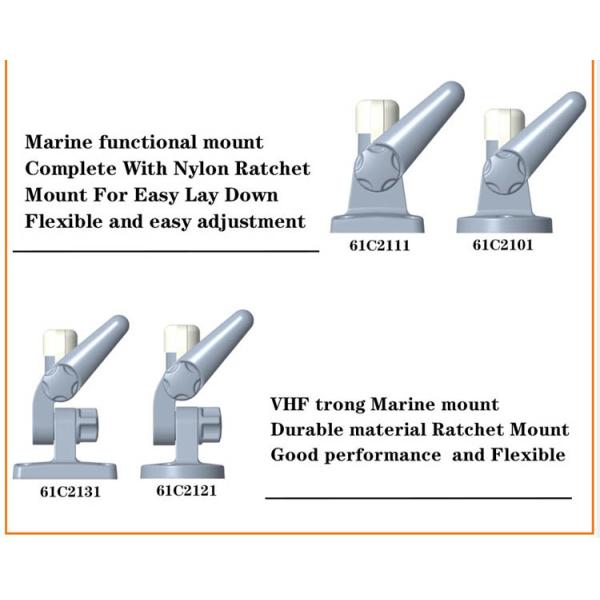 Marine functional mount
Complete With Nylon Ratchet
Mount For Easy Lay Down
Flexible and easy adjustment

61C2111

61C2101

61C2131

61C2121

VHF trong Marine mount
Durable material Ratchet Mount
Good performance and Flexible