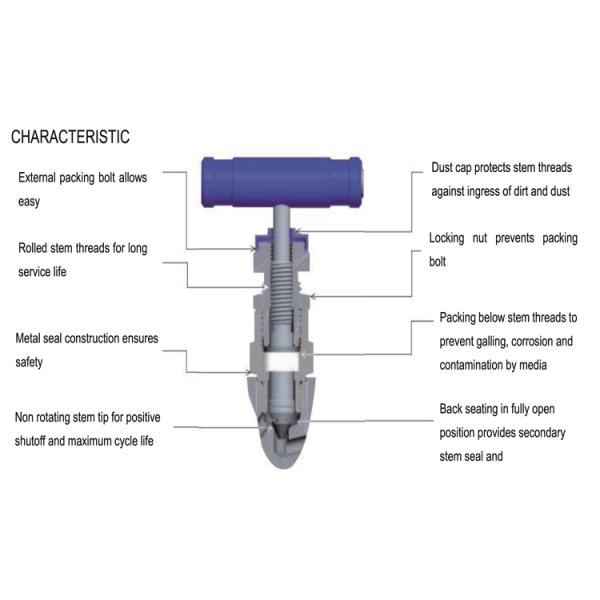 CHARACTERISTIC

External packing bolt allows easy

Rolled stem threads for long service life

Metal seal construction ensures safety

Non rotating stem tip for positive shutoff and maximum cycle life

Dust cap protects stem threads against ingress of dirt and dust

Locking nut prevents packing bolt

Packing below stem threads to prevent galling, corrosion and contamination by media

Back seating in fully open position provides secondary stem seal and