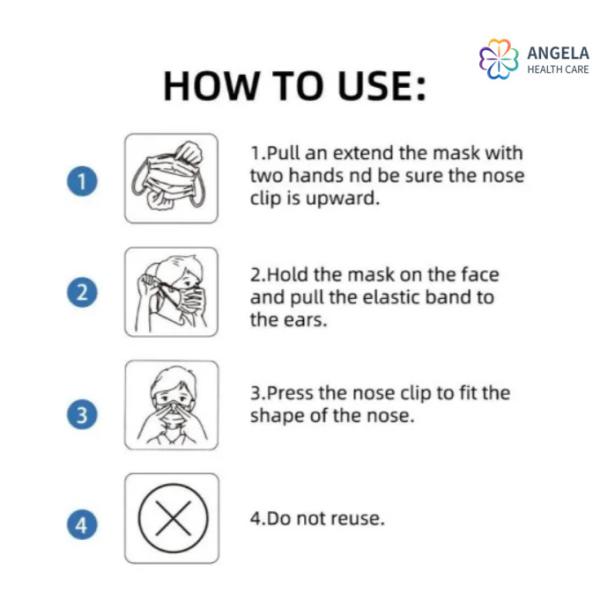 ANGELA
HEALTH CARE

HOW TO USE:

1

1.Pull an extend the mask with two hands nd be sure the nose clip is upward.

2

2.Hold the mask on the face and pull the elastic band to the ears.

3

3.Press the nose clip to fit the shape of the nose.

4

4.Do not reuse.