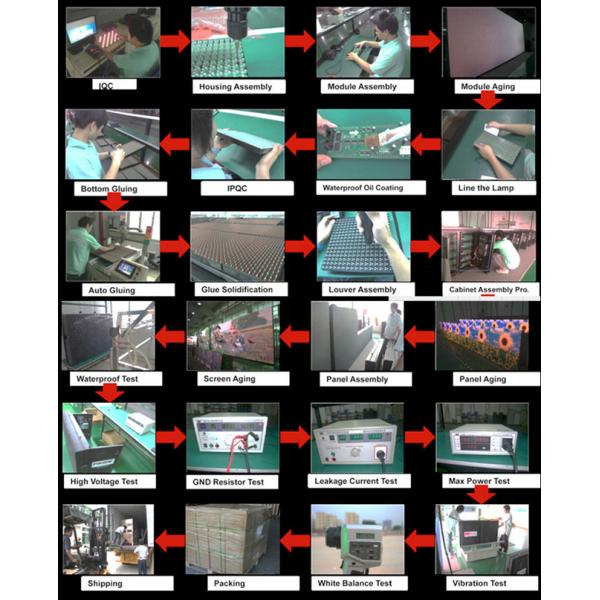 IQC

Housing Assembly

Module Assembly

Module Aging

Line the Lamp

Waterproof Oil Coating

IPQC

Bottom Gluing

Auto Gluing

Glue Solidification

Louver Assembly

Cabinet Assembly Pro.

Panel Aging

Panel Assembly

Screen Aging

Waterproof Test

High Voltage Test

GND Resistor Test

Leakage Current Test

Max Power Test

Vibration Test

White Balance Test

Packing

Shipping