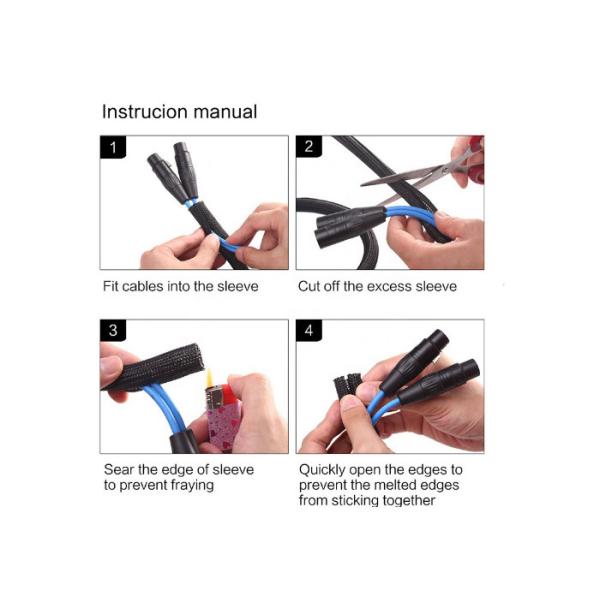 Instrucion manual

1

Fit cables into the sleeve

2

Cut off the excess sleeve

3

Sear the edge of sleeve to prevent fraying

4

Quickly open the edges to prevent the melted edges from sticking together