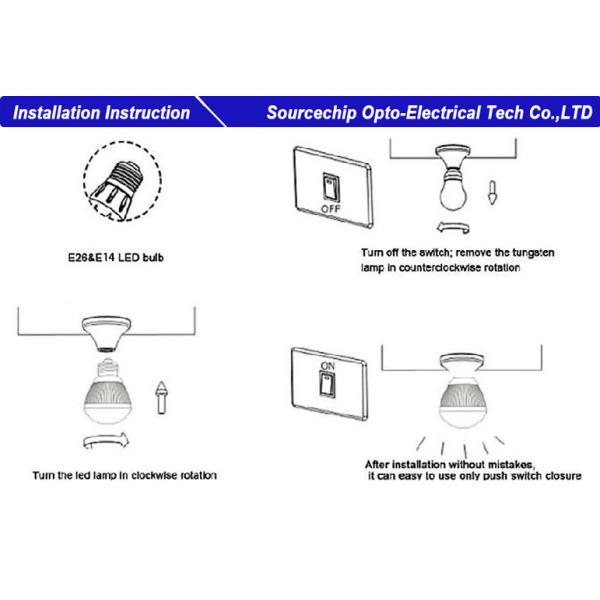 Installation Instruction

Sourcechip Opto-Electrical Tech Co.,LTD

E26&E14 LED bulb

OFF

Turn off the switch; remove the tungsten lamp in counterclockwise rotation

Turn the led lamp in clockwise rotation

ON

After installation without mistakes, it can easy to use only push switch closure