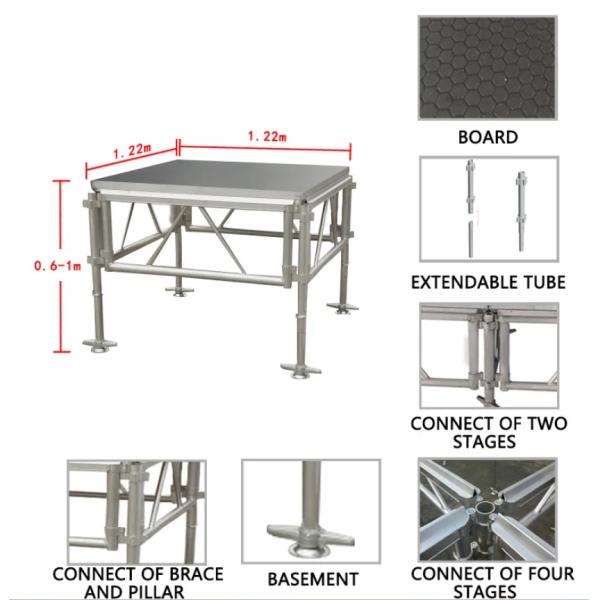 1.22m

1.22m

0.6-1m

BOARD

EXTENDABLE TUBE

CONNECT OF TWO STAGES

CONNECT OF BRACE AND PILLAR

BASEMENT

CONNECT OF FOUR STAGES