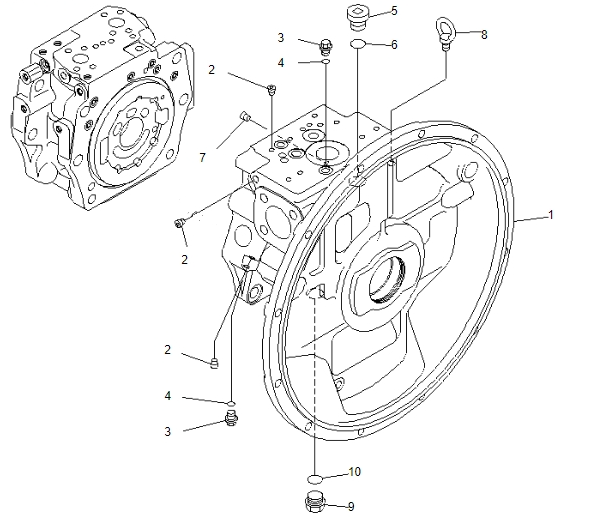 5
3
8
6
4
2
7
1
2
2
4
3
10
9