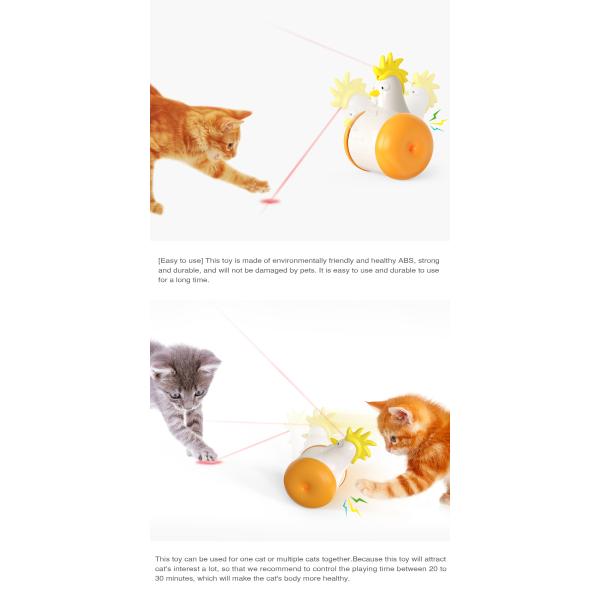 [Easy to use] This toy is made of environmentally friendly and healthy ABS, strong and durable, and will not be damaged by pets. It is easy to use and durable to use for a long time.

This toy can be used for one cat or multiple cats together.Because this toy will attract cat's interest a lot, so that we recommend to control the playing time between 20 to 30 minutes, which will make the cat's body more healthy.