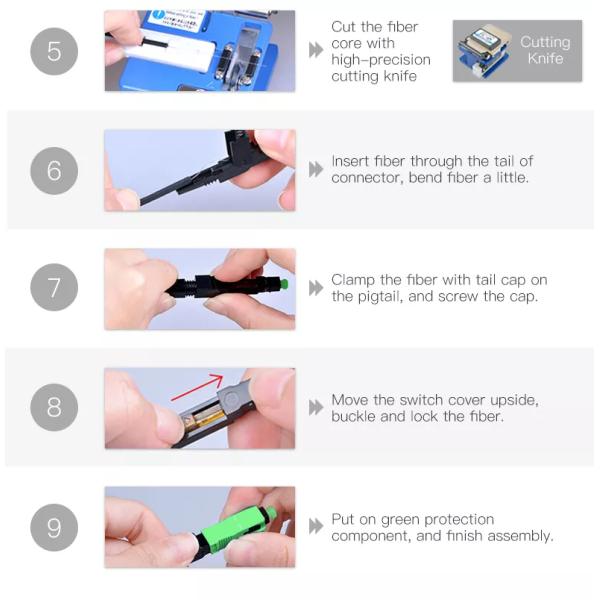 5

Cut the fiber core with high-precision cutting knife

Cutting Knife

6

Insert fiber through the tail of connector, bend fiber a little.

7

Clamp the fiber with tail cap on the pigtail, and screw the cap.

8

Move the switch cover upside, buckle and lock the fiber.

9

Put on green protection component, and finish assembly.