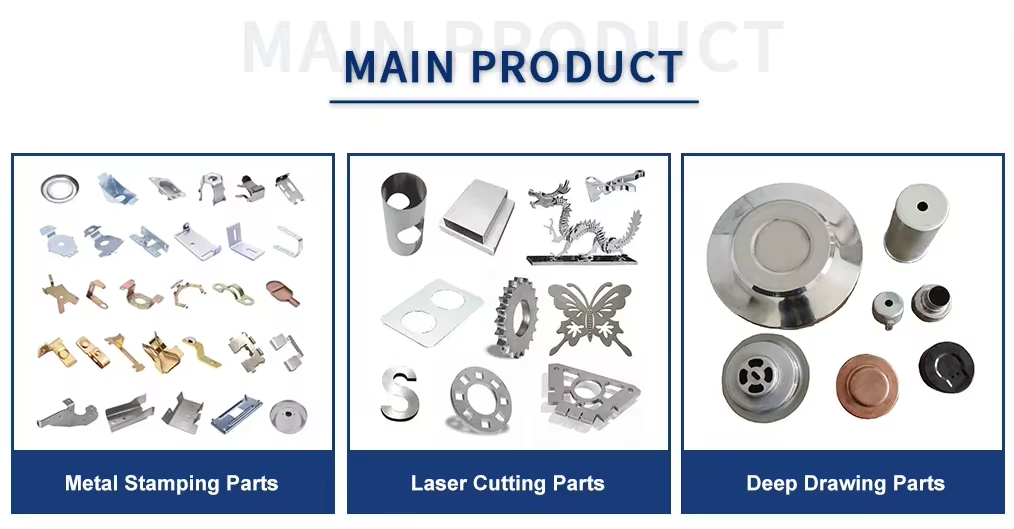 MAIN PRODUCT

MAIN PRODUCT

Metal Stamping Parts

Laser Cutting Parts

Deep Drawing Parts