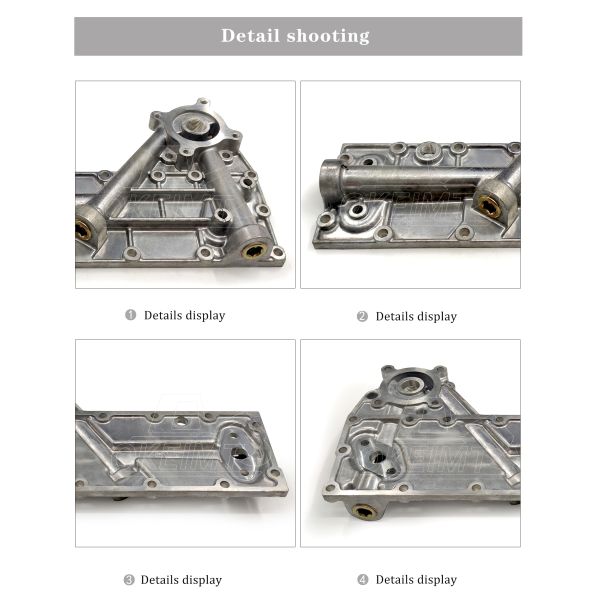 Detail shooting

❶ Details display

❷ Details display

❸ Details display

❹ Details display